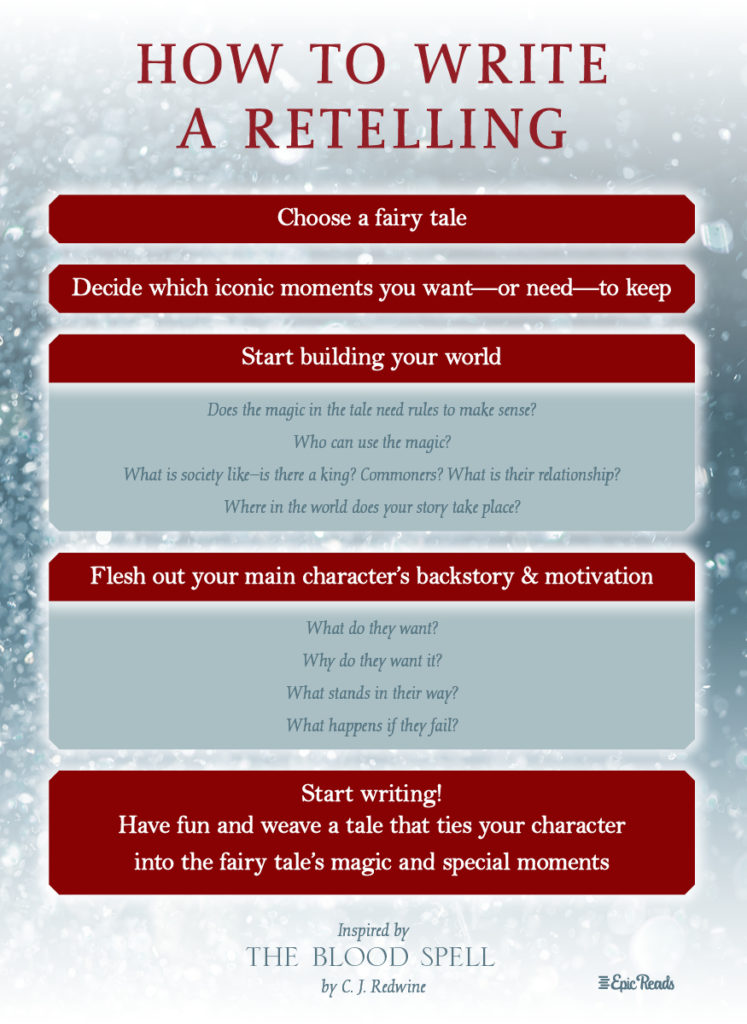 HOW TO WRITE A RETELLING

Choose a fairy tale

Decide which iconic moments you want—or need—to keep

Start building your world

Does the magic in the tale need rules to make sense?

Who can use the magic?

What is society like–is there a king? Commoners? What is their relationship?

Where in the world does your story take place?

Flesh out your main character's backstory & motivation

What do they want?

Why do they want it?

What stands in their way?

What happens if they fail?

Start writing!
Have fun and weave a tale that ties your character into the fairy tale's magic and special moments

Inspired by
THE BLOOD SPELL
by C. J. Redwine

Epic Reads